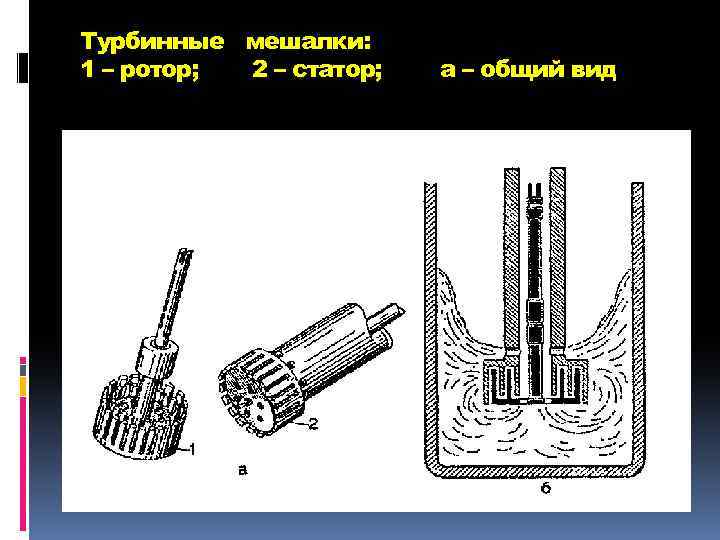 Турбинные мешалки:
1 – ротор; 2 – статор; а – общий вид

1

2

а

б