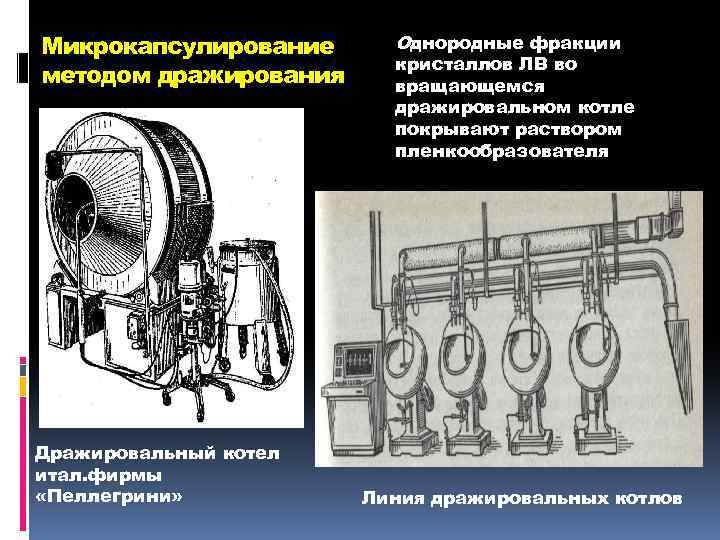 Микрокапсулирование методом дражирования

Однородные фракции кристаллов ЛВ во вращающемся дражировальном котле покрывают раствором пленкообразователя

Дражировальный котел итал.фирмы «Пеллегрини»

Линия дражировальных котлов