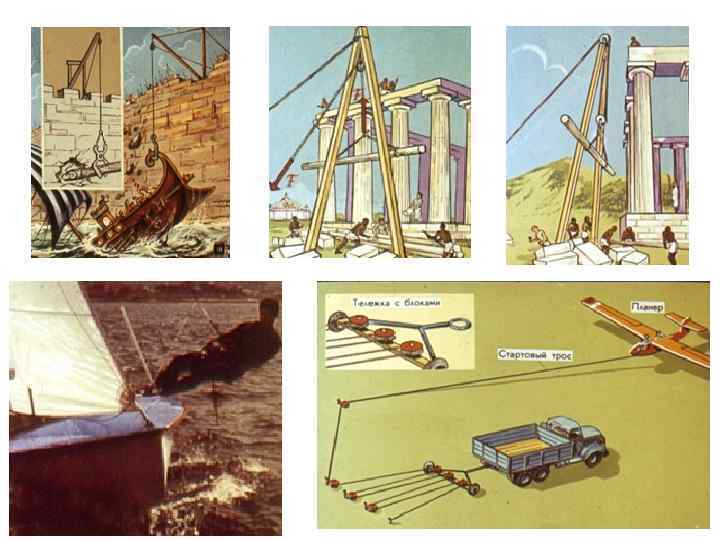 Тележка с блоками

Планер

Стартовый трос