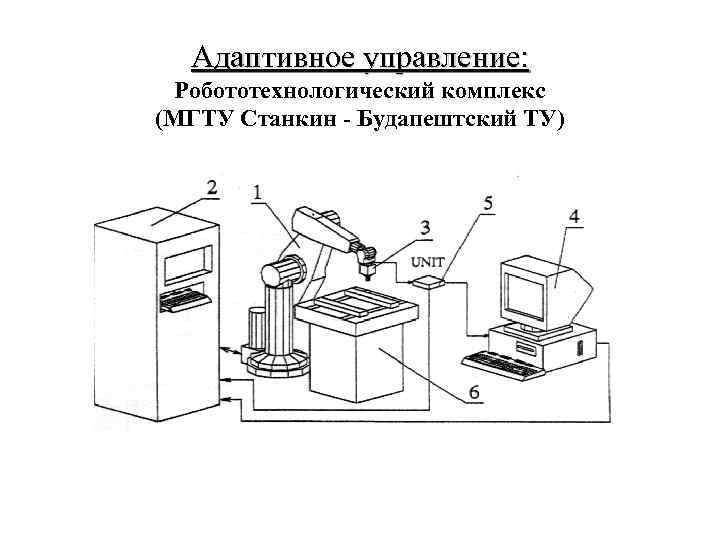 Адаптивное управление:
Робототехнологический комплекс
(МГТУ Станкин - Будапештский ТУ)

2
1
3
5
4
UNIT
6