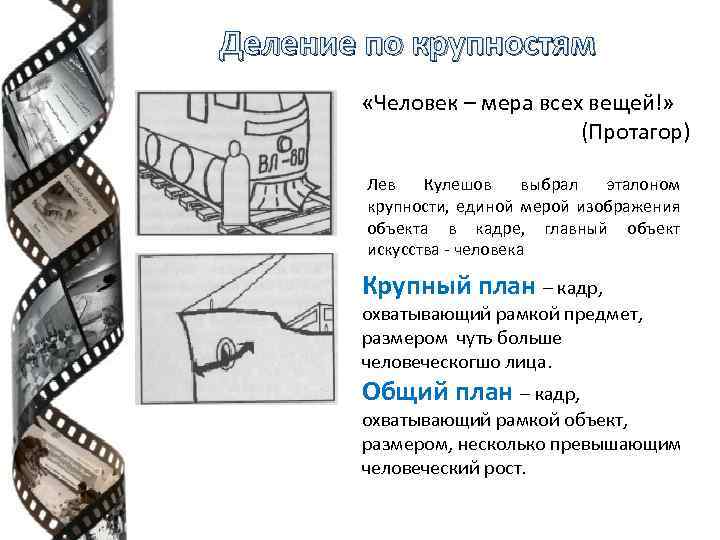 Деление по крупностям

ВЛ-80

«Человек – мера всех вещей!»
(Протагор)

Лев Кулешов выбрал эталоном крупности, единой мерой изображения объекта в кадре, главный объект искусства - человека

Крупный план – кадр, охватывающий рамкой предмет, размером чуть больше человеческогшо лица.

Общий план – кадр, охватывающий рамкой объект, размером, несколько превышающим человеческий рост.