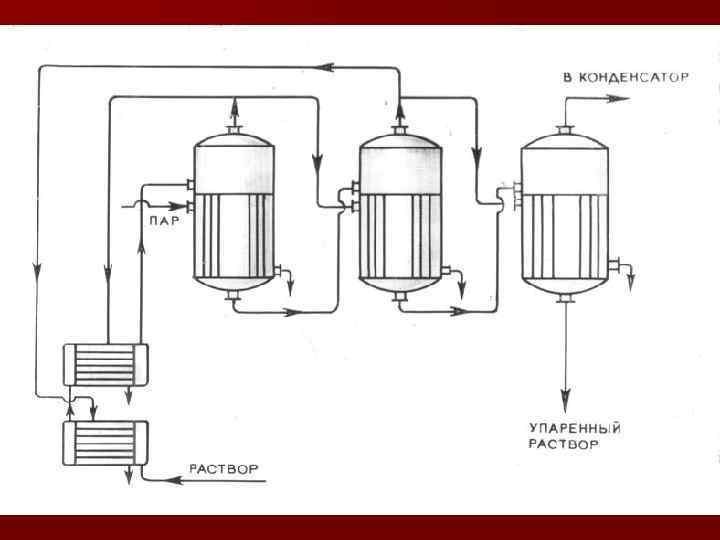 В КОНДЕНСАТОР

ПАР

УПАРЕННЫЙ РАСТВОР

РАСТВОР