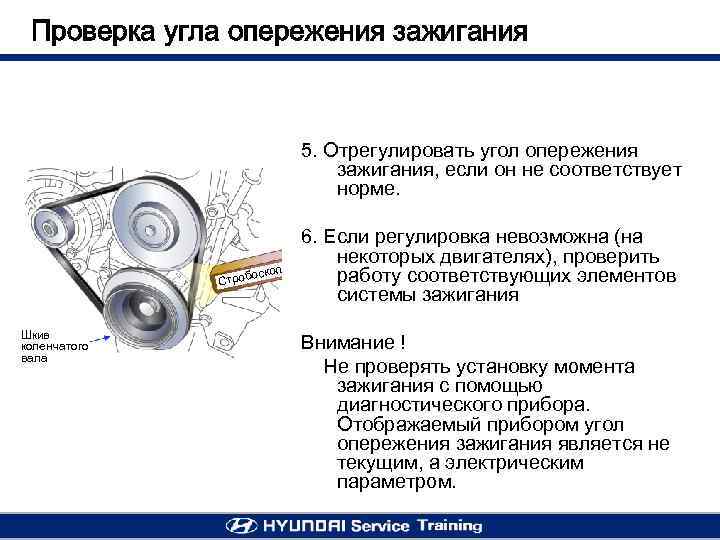 Проверка угла опережения зажигания

Стробоскоп

Шкив коленчатого вала

5. Отрегулировать угол опережения зажигания, если он не соответствует норме.

6. Если регулировка невозможна (на некоторых двигателях), проверить работу соответствующих элементов системы зажигания

Внимание !

Не проверять установку момента зажигания с помощью диагностического прибора. Отображаемый прибором угол опережения зажигания является не текущим, а электрическим параметром.

HYUNDAI Service Training