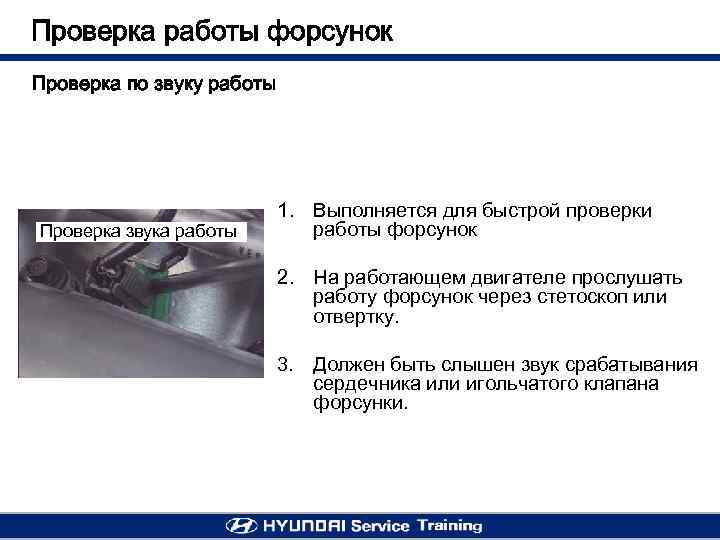 Проверка работы форсунок

Проверка по звуку работы

Проверка звука работы

1. Выполняется для быстрой проверки работы форсунок

2. На работающем двигателе прослушать работу форсунок через стетоскоп или отвертку.

3. Должен быть слышен звук срабатывания сердечника или игольчатого клапана форсунки.

HYUNDAI Service Training