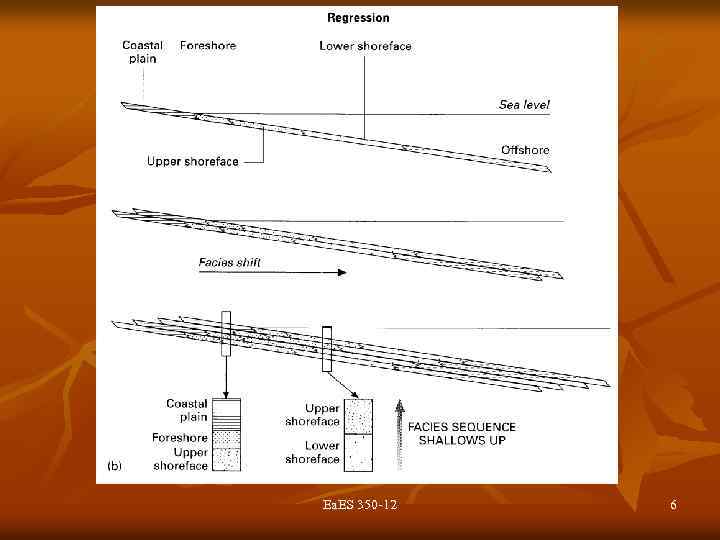 Regression

Coastal plain

Foreshore

Lower shoreface

Sea level

Upper shoreface

Offshore

Facies shift

Coastal plain

Foreshore

Upper shoreface

Upper shoreface

Lower shoreface

FACIES SEQUENCE SHALLOWS UP

(b)

EaES 350-12

6