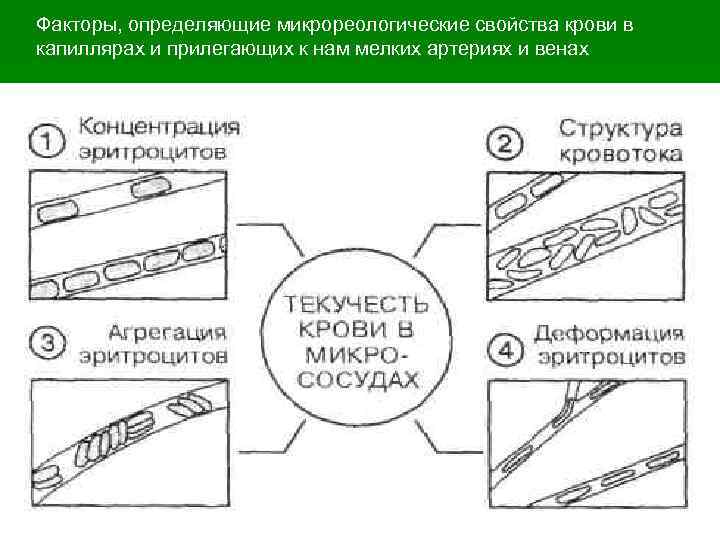 Факторы, определяющие микрореологические свойства крови в капиллярах и прилегающих к нам мелких артериях и венах

1 Концентрация эритроцитов

2 Структура кровотока

ТЕКУЧЕСТЬ КРОВИ В МИКРО-СОСУДАХ

3 Агрегация эритроцитов

4 Деформация эритроцитов