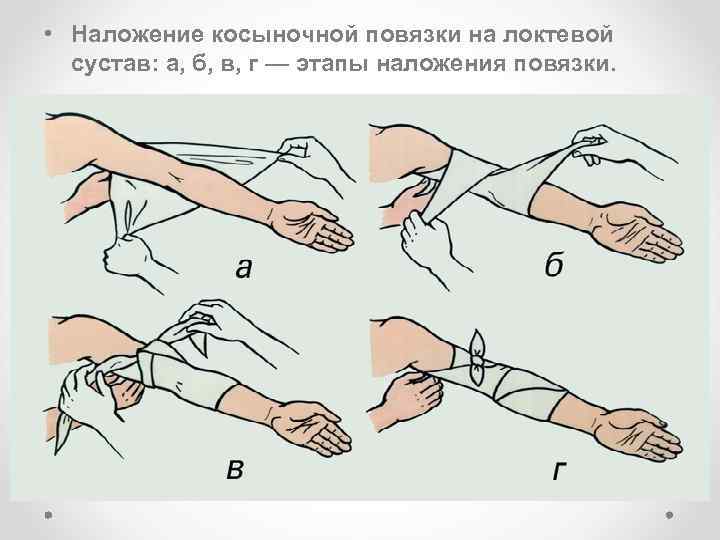 • Наложение косыночной повязки на локтевой сустав: а, б, в, г — этапы наложения повязки.

а

б

в

г