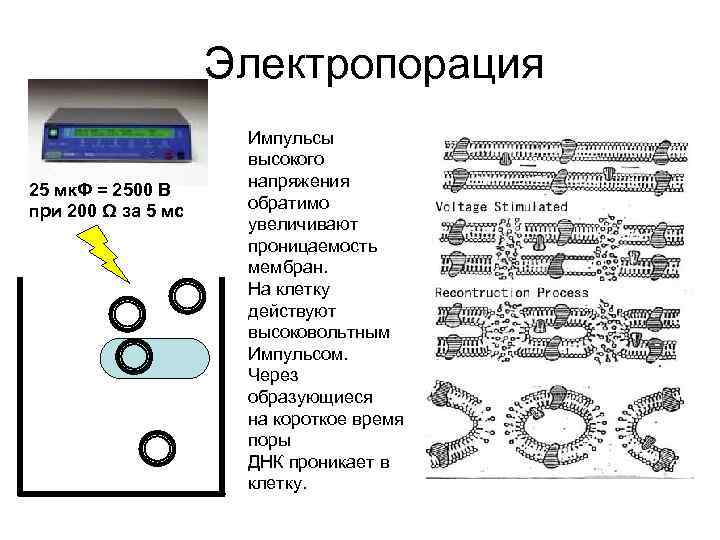 Электропорация

25 мкФ = 2500 В
при 200 Ω за 5 мс

Импульсы высокого напряжения обратимо увеличивают проницаемость мембран. На клетку действуют высоковольтным Импульсом. Через образующиеся на короткое время поры ДНК проникает в клетку.

Voltage Stimulated

Recontruction Process