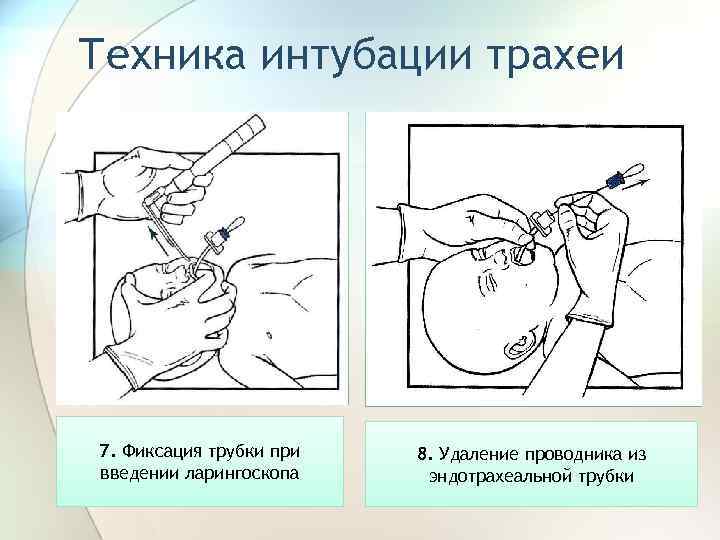 Техника интубации трахеи

7. Фиксация трубки при введении ларингоскопа

8. Удаление проводника из эндотрахеальной трубки