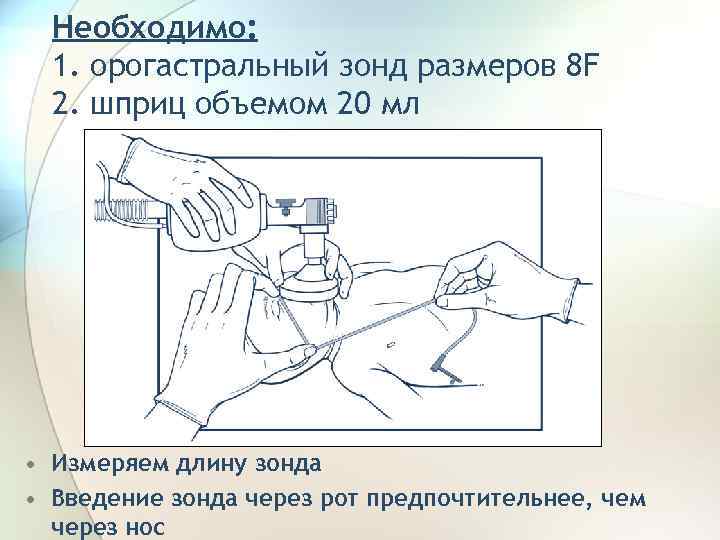 Необходимо:
1. орогастральный зонд размеров 8F
2. шприц объемом 20 мл

• Измеряем длину зонда
• Введение зонда через рот предпочтительнее, чем через нос