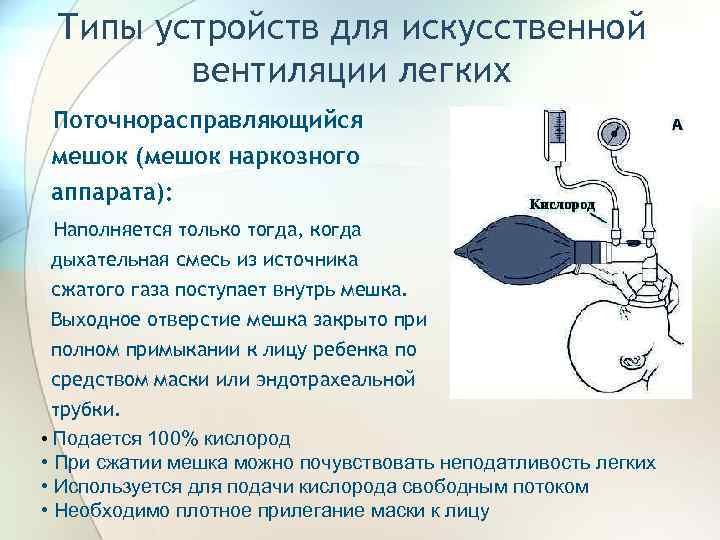 Типы устройств для искусственной вентиляции легких

Поточнорасправляющийся мешок (мешок наркозного аппарата):

Наполняется только тогда, когда дыхательная смесь из источника сжатого газа поступает внутрь мешка. Выходное отверстие мешка закрыто при полном примыкании к лицу ребенка по средством маски или эндотрахеальной трубки.

А

Кислород

• Подается 100% кислород
• При сжатии мешка можно почувствовать неподатливость легких
• Используется для подачи кислорода свободным потоком
• Необходимо плотное прилегание маски к лицу