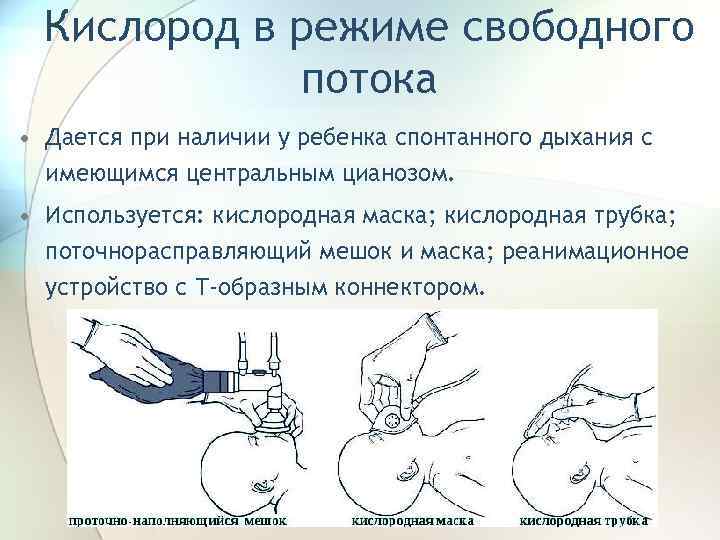 Кислород в режиме свободного потока

• Дается при наличии у ребенка спонтанного дыхания с имеющимся центральным цианозом.

• Используется: кислородная маска; кислородная трубка; поточнорасправляющий мешок и маска; реанимационное устройство с Т-образным коннектором.

проточно-наполняющийся мешок

кислородная маска

кислородная трубка