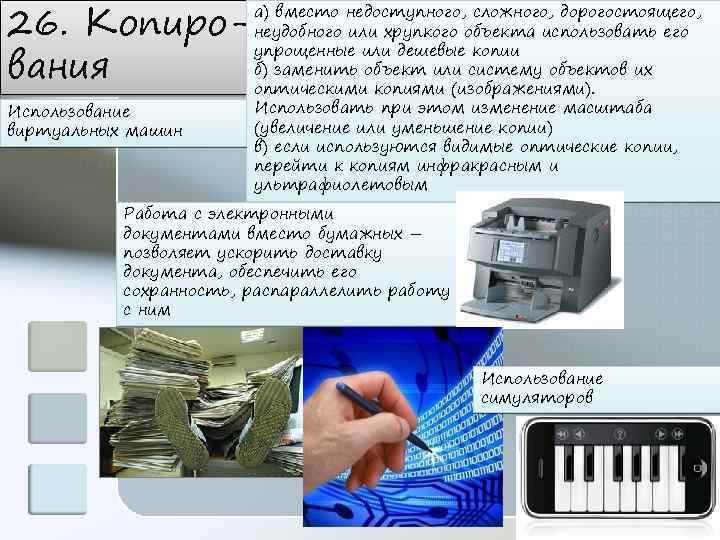 26. Копирования

а) вместо недоступного, сложного, дорогостоящего, неудобного или хрупкого объекта использовать его упрощенные или дешевые копии
б) заменить объект или систему объектов их оптическими копиями (изображениями). Использовать при этом изменение масштаба (увеличение или уменьшение копии)
в) если используются видимые оптические копии, перейти к копиям инфракрасным и ультрафиолетовым

Использование виртуальных машин

Работа с электронными документами вместо бумажных – позволяет ускорить доставку документа, обеспечить его сохранность, распараллелить работу с ним

Использование симуляторов