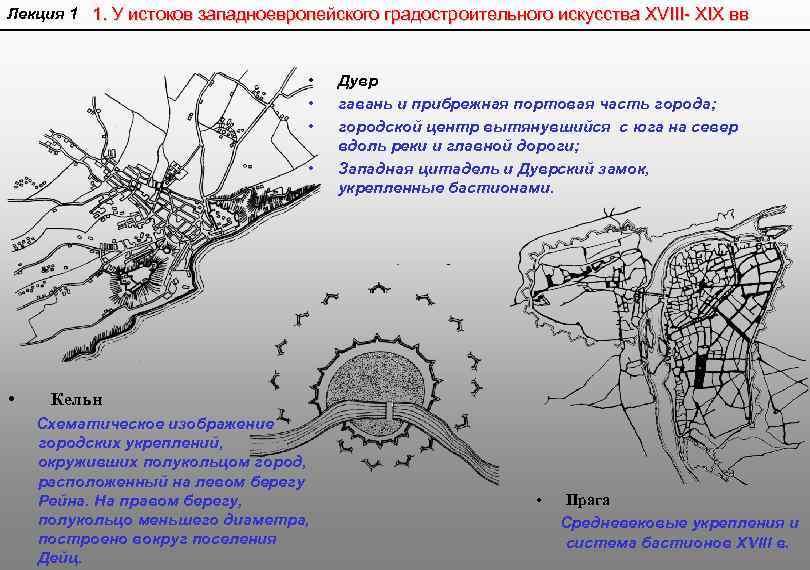 Лекция 1 1. У истоков западноевропейского градостроительного искусства XVIII- XIX вв

• Дувр
• гавань и прибрежная портовая часть города;
• городской центр вытянувшийся с юга на север вдоль реки и главной дороги;
• Западная цитадель и Дуврский замок, укрепленные бастионами.

• Кельн
Схематическое изображение городских укреплений, окруживших полукольцом город, расположенный на левом берегу Рейна. На правом берегу, полукольцо меньшего диаметра, построено вокруг поселения Дейц.

• Прага
Средневековые укрепления и система бастионов XVIII в.