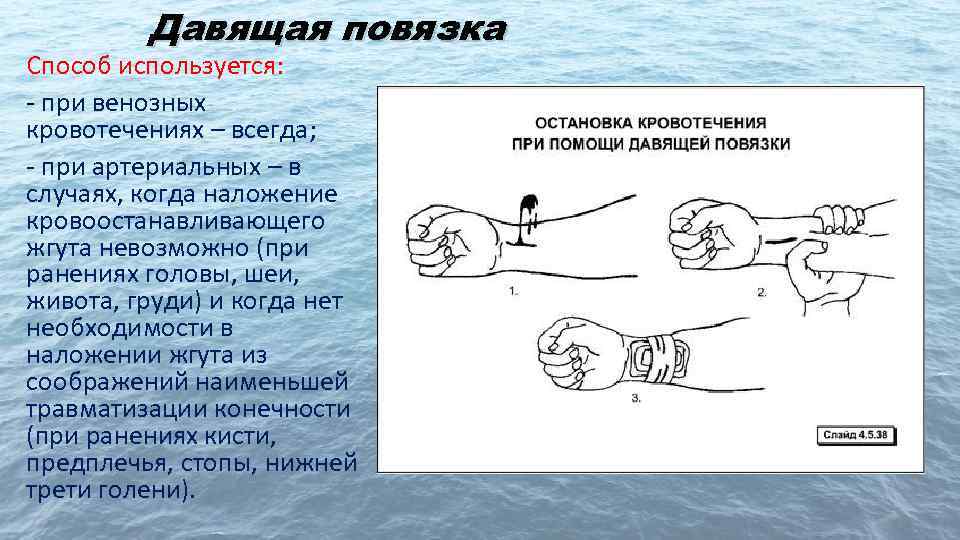 Давящая повязка

Способ используется:

- при венозных кровотечениях – всегда;

- при артериальных – в случаях, когда наложение кровоостанавливающего жгута невозможно (при ранениях головы, шеи, живота, груди) и когда нет необходимости в наложении жгута из соображений наименьшей травматизации конечности (при ранениях кисти, предплечья, стопы, нижней трети голени).

ОСТАНОВКА КРОВОТЕЧЕНИЯ ПРИ ПОМОЩИ ДАВЯЩЕЙ ПОВЯЗКИ

1.

2.

3.

Слайд 4.5.38