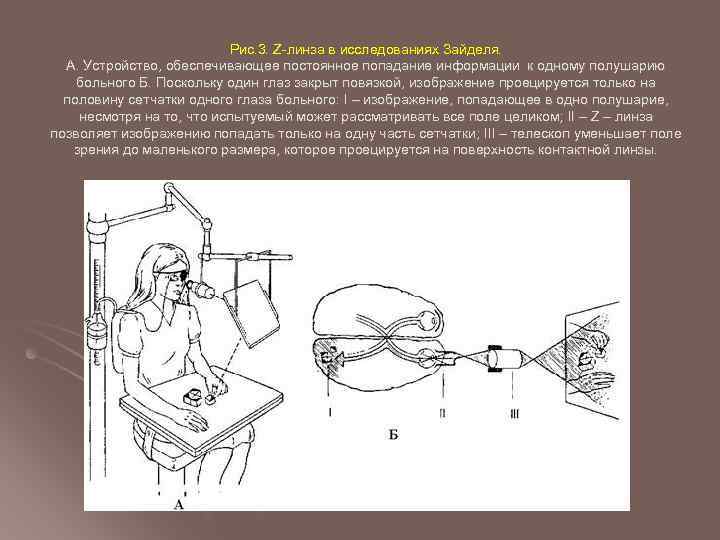 Рис.3. Z-линза в исследованиях Зайделя.

А. Устройство, обеспечивающее постоянное попадание информации к одному полушарию больного Б. Поскольку один глаз закрыт повязкой, изображение проецируется только на половину сетчатки одного глаза больного: I – изображение, попадающее в одно полушарие, несмотря на то, что испытуемый может рассматривать все поле целиком; II – Z – линза позволяет изображению попадать только на одну часть сетчатки; III – телескоп уменьшает поле зрения до маленького размера, которое проецируется на поверхность контактной линзы.

I
II
III
Б
А