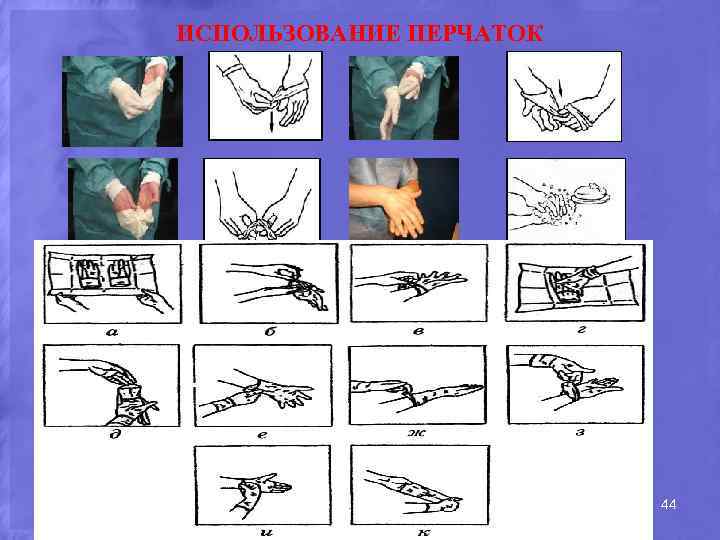 ИСПОЛЬЗОВАНИЕ ПЕРЧАТОК

а

б

в

г

д

е

ж

з

и

к

44