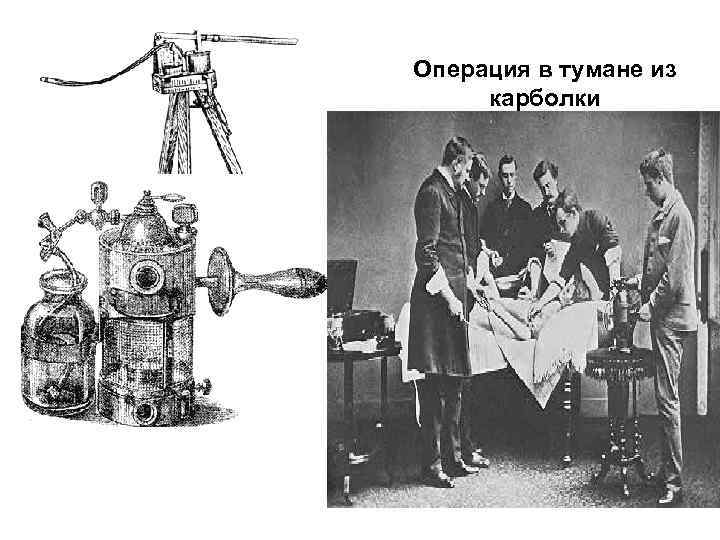 Операция в тумане из карболки