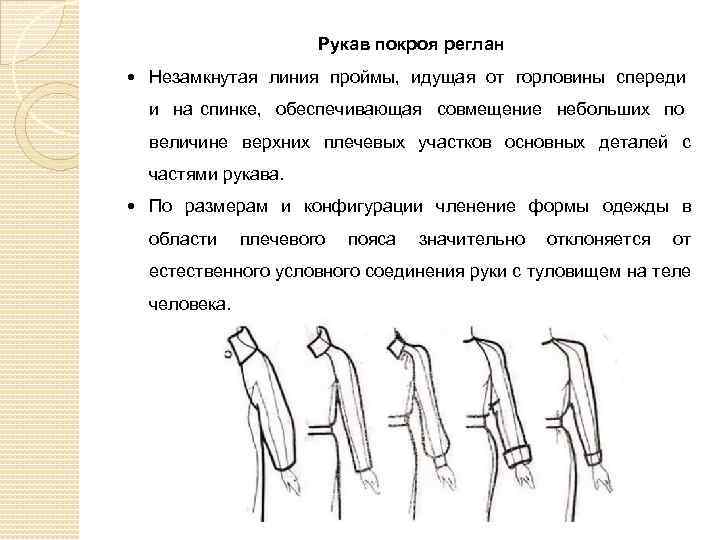 Рукав покроя реглан

• Незамкнутая линия проймы, идущая от горловины спереди и на спинке, обеспечивающая совмещение небольших по величине верхних плечевых участков основных деталей с частями рукава.

• По размерам и конфигурации членение формы одежды в области плечевого пояса значительно отклоняется от естественного условного соединения руки с туловищем на теле человека.