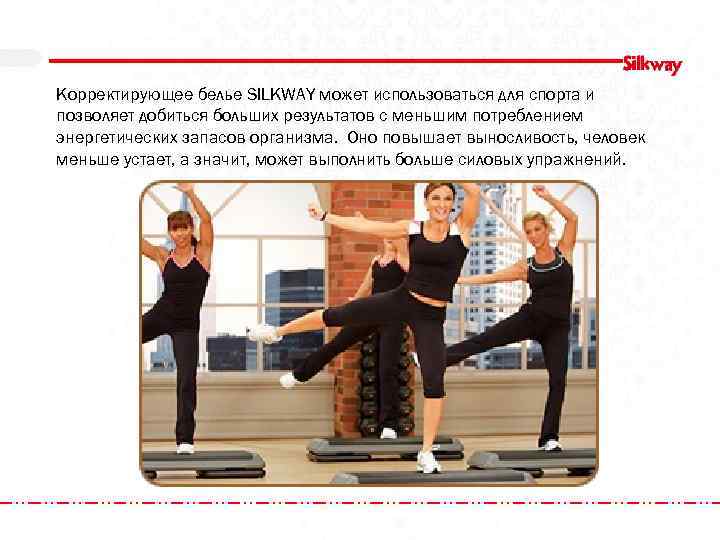 Silkway

Корректирующее белье SILKWAY может использоваться для спорта и позволяет добиться больших результатов с меньшим потреблением энергетических запасов организма. Оно повышает выносливость, человек меньше устает, а значит, может выполнить больше силовых упражнений.