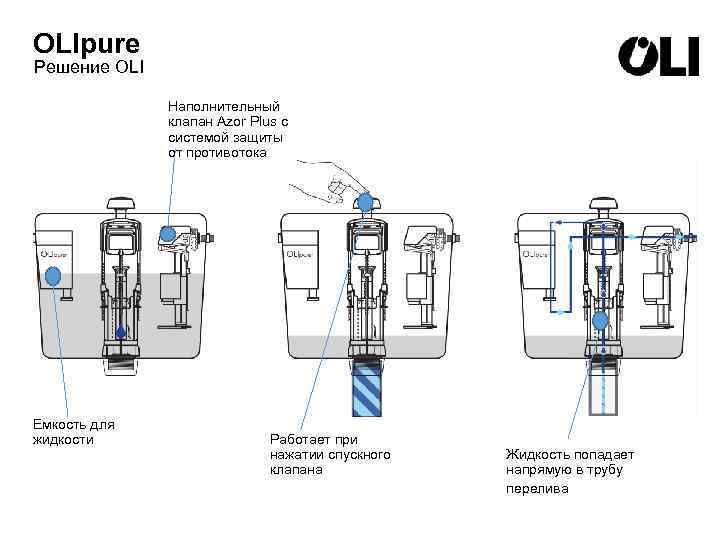 OLIpure
Решение OLI

OLI

Наполнительный клапан Azor Plus с системой защиты от противотока

OLIpure

OLIpure

OLIpure

Емкость для жидкости

Работает при нажатии спускного клапана

Жидкость попадает напрямую в трубу перелива