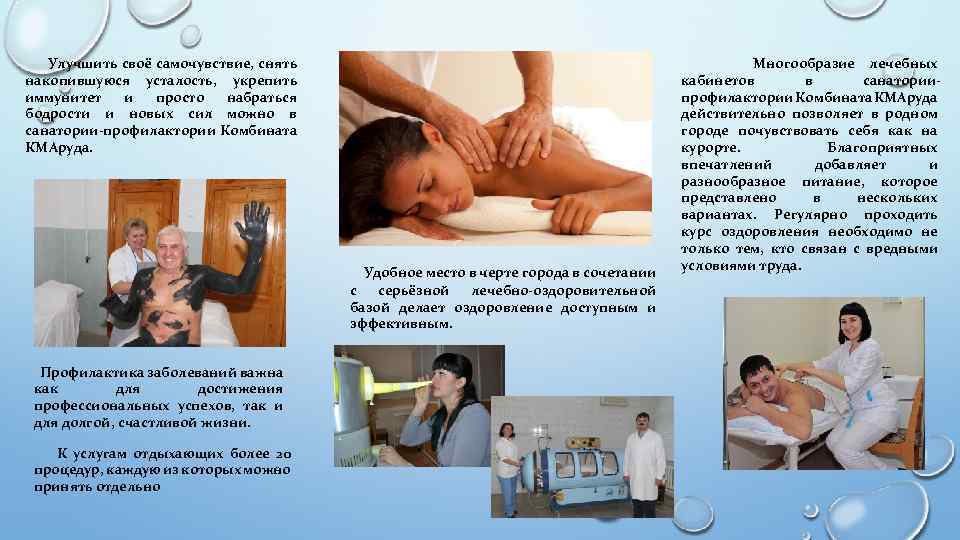 Улучшить своё самочувствие, снять накопившуюся усталость, укрепить иммунитет и просто набраться бодрости и новых сил можно в санатории-профилактории Комбината КМАруда.

Профилактика заболеваний важна как для достижения профессиональных успехов, так и для долгой, счастливой жизни.

К услугам отдыхающих более 20 процедур, каждую из которых можно принять отдельно

Удобное место в черте города в сочетании с серьёзной лечебно-оздоровительной базой делает оздоровление доступным и эффективным.

Многообразие лечебных кабинетов в санатории-профилактории Комбината КМАруда действительно позволяет в родном городе почувствовать себя как на курорте. Благоприятных впечатлений добавляет и разнообразное питание, которое представлено в нескольких вариантах. Регулярно проходить курс оздоровления необходимо не только тем, кто связан с вредными условиями труда.