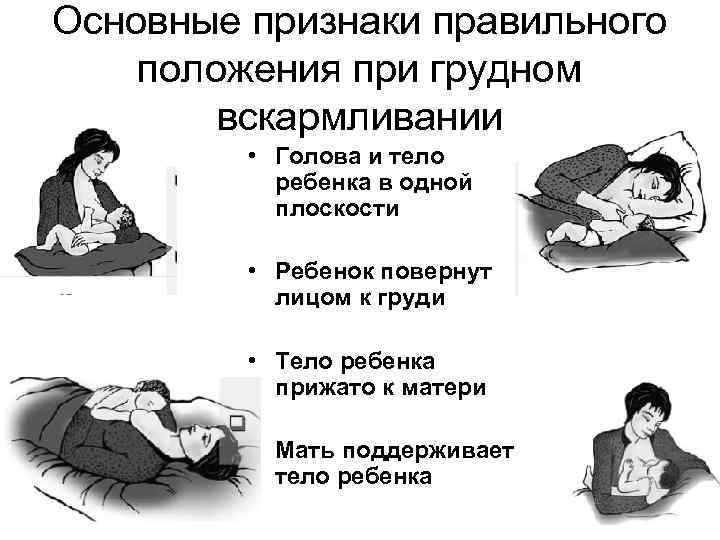 Основные признаки правильного положения при грудном вскармливании

• Голова и тело ребенка в одной плоскости

• Ребенок повернут лицом к груди

• Тело ребенка прижато к матери

Мать поддерживает тело ребенка