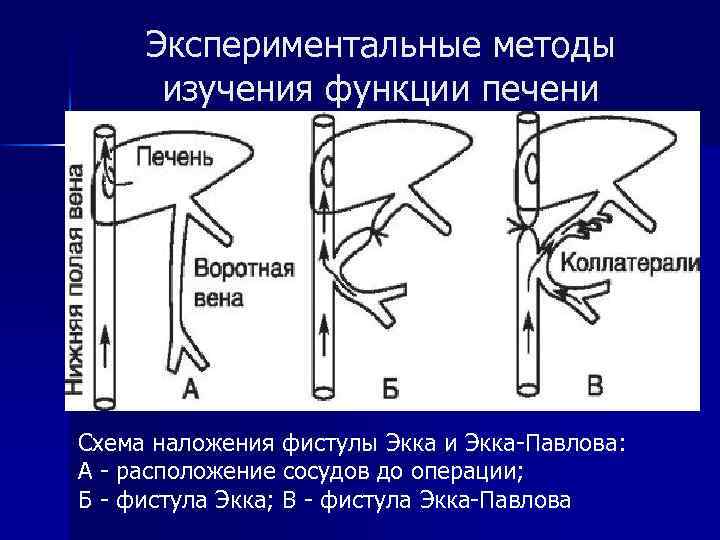 Экспериментальные методы изучения функции печени

Нижняя полая вена

Печень

Воротная вена

А

Б

Коллатерали

В

Схема наложения фистулы Экка и Экка-Павлова:
А - расположение сосудов до операции;
Б - фистула Экка; В - фистула Экка-Павлова