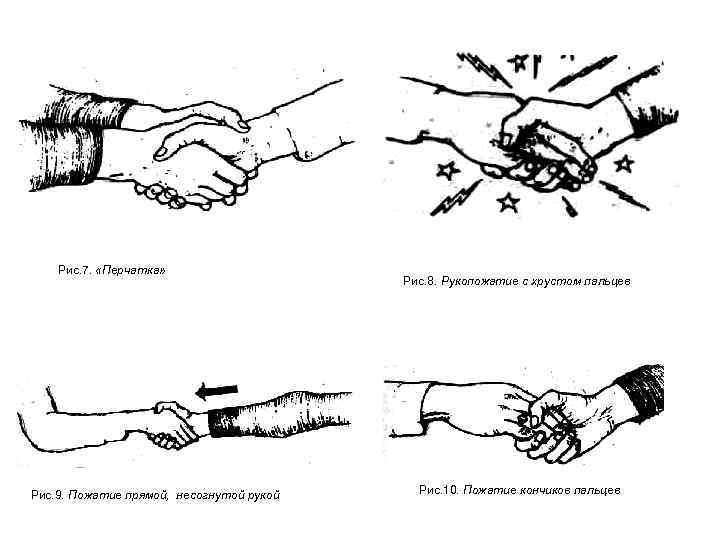 Рис.7. «Перчатка»

Рис.8. Рукопожатие с хрустом пальцев

Рис.9. Пожатие прямой, несогнутой рукой

Рис.10. Пожатие кончиков пальцев