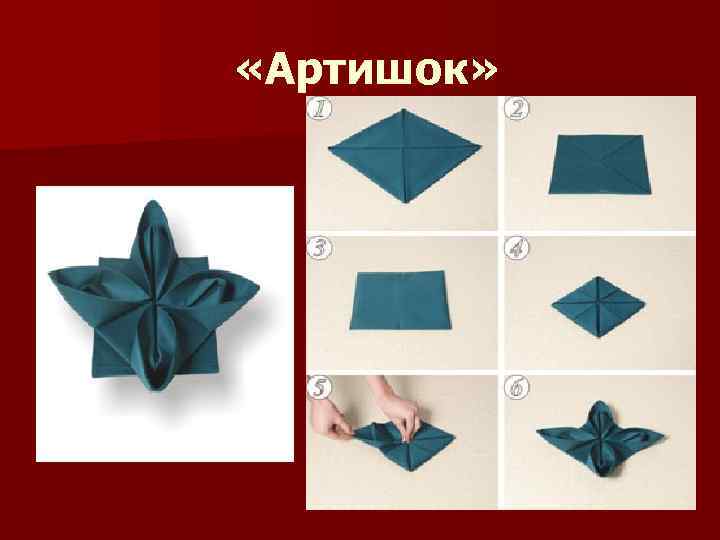 «Артишок»

1

2

3

4

5

6