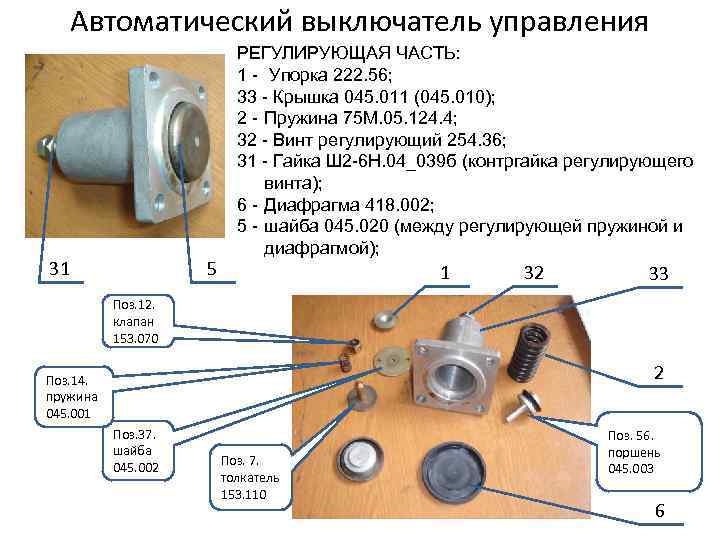 Автоматический выключатель управления

РЕГУЛИРУЮЩАЯ ЧАСТЬ:
1 - Упорка 222.56;
33 - Крышка 045.011 (045.010);
2 - Пружина 75М.05.124.4;
32 - Винт регулирующий 254.36;
31 - Гайка Ш2-6Н.04_039б (контргайка регулирующего винта);
6 - Диафрагма 418.002;
5 - шайба 045.020 (между регулирующей пружиной и диафрагмой);

31

5

1

32

33

Поз.12. клапан 153.070

Поз.14. пружина 045.001

Поз.37. шайба 045.002

Поз. 7. толкатель 153.110

2

Поз. 56. поршень 045.003

6