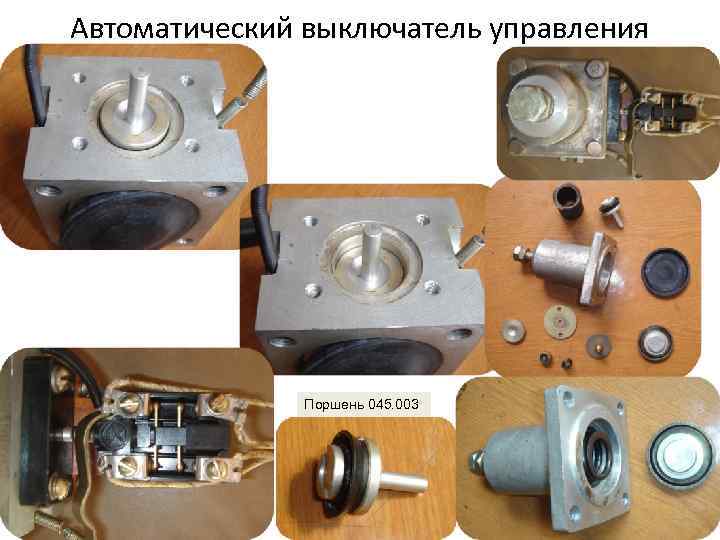 Автоматический выключатель управления

Поршень 045.003