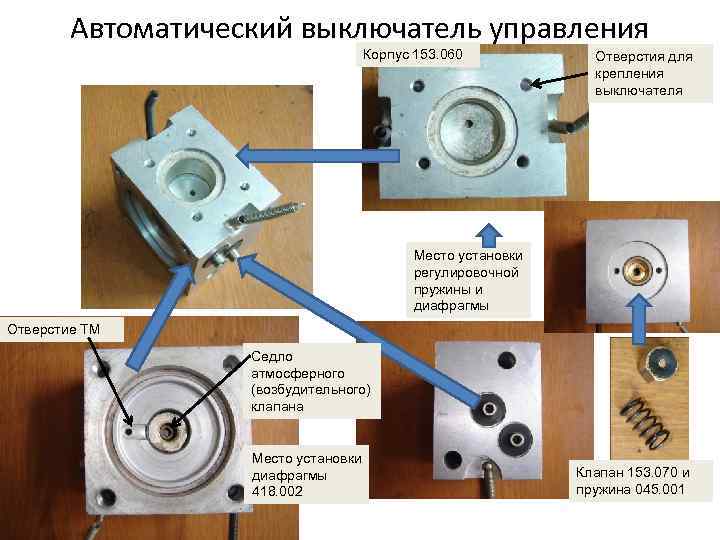 Автоматический выключатель управления

Корпус 153.060

Отверстия для крепления выключателя

Место установки регулировочной пружины и диафрагмы

Отверстие ТМ

Седло атмосферного (возбудительного) клапана

Место установки диафрагмы 418.002

Клапан 153.070 и пружина 045.001