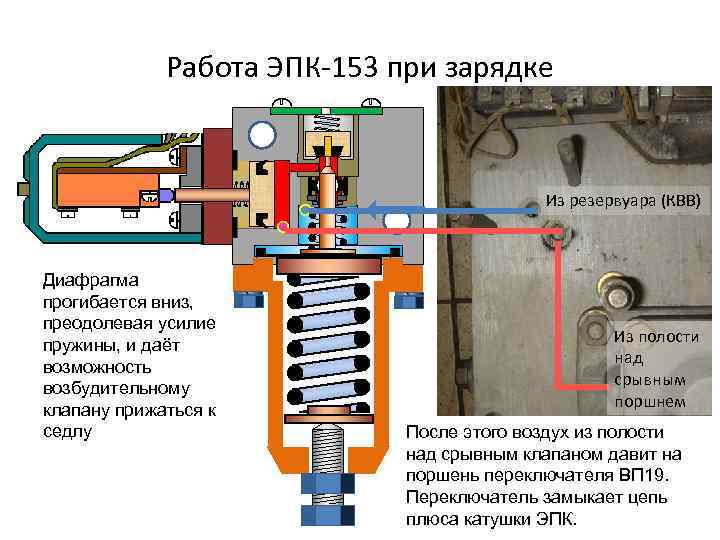 Работа ЭПК-153 при зарядке

Из резервуара (КВВ)

Из полости над срывным поршнем

Диафрагма прогибается вниз, преодолевая усилие пружины, и даёт возможность возбудительному клапану прижаться к седлу

После этого воздух из полости над срывным клапаном давит на поршень переключателя ВП19. Переключатель замыкает цепь плюса катушки ЭПК.