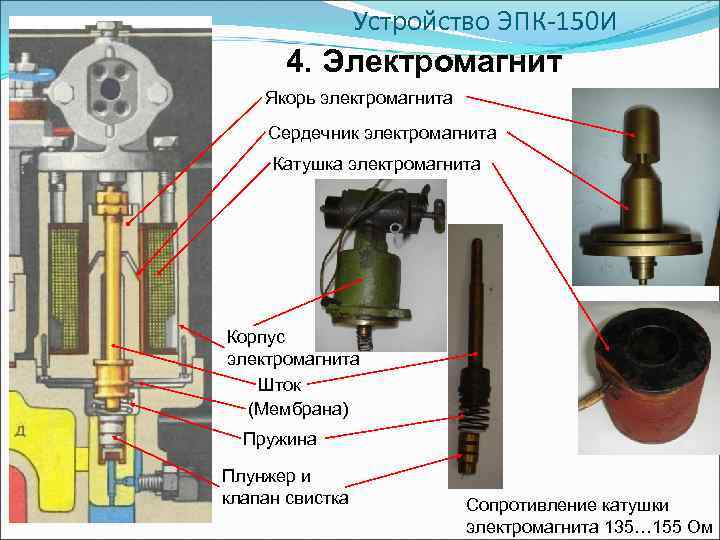 Устройство ЭПК-150И

4. Электромагнит

Якорь электромагнита

Сердечник электромагнита

Катушка электромагнита

Корпус электромагнита

Шток

(Мембрана)

Пружина

Плунжер и клапан свистка

Д

Сопротивление катушки электромагнита 135…155 Ом