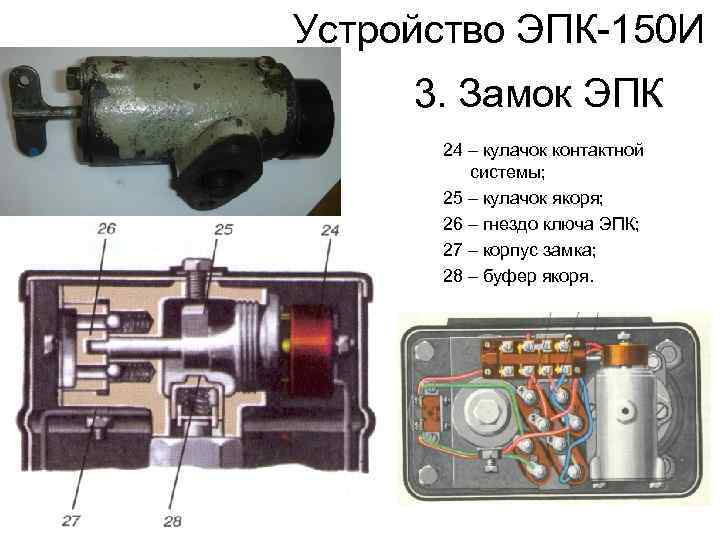 Устройство ЭПК-150И

3. Замок ЭПК

24 – кулачок контактной системы;
25 – кулачок якоря;
26 – гнездо ключа ЭПК;
27 – корпус замка;
28 – буфер якоря.

26
25
24
27
28