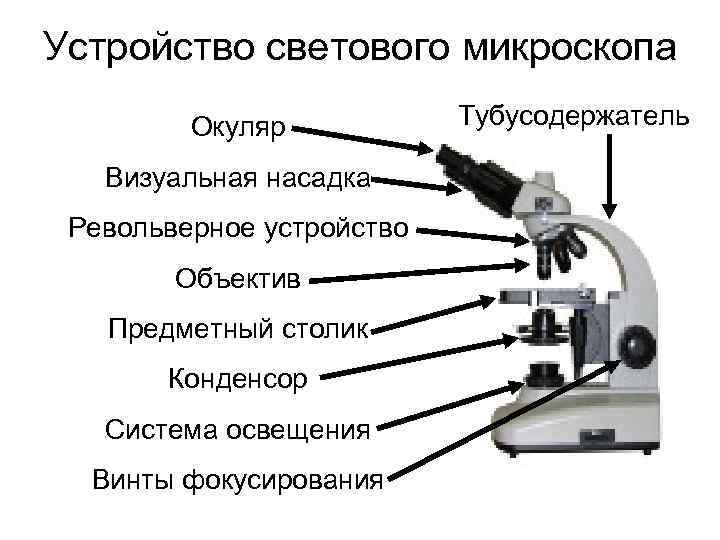 Устройство светового микроскопа

Окуляр

Тубусодержатель

Визуальная насадка

Револьверное устройство

Объектив

Предметный столик

Конденсор

Система освещения

Винты фокусирования