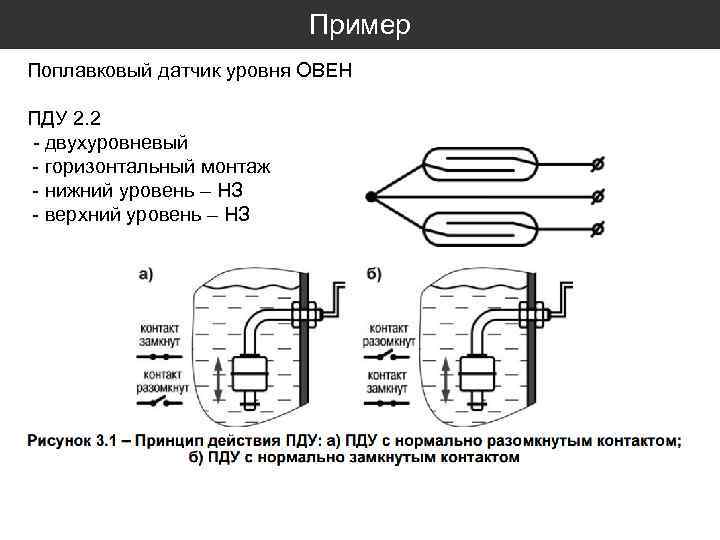 Пример

Поплавковый датчик уровня ОВЕН

ПДУ 2.2
- двухуровневый
- горизонтальный монтаж
- нижний уровень – НЗ
- верхний уровень – НЗ

а)

контакт замкнут

контакт разомкнут

б)

контакт разомкнут

контакт замкнут

Рисунок 3.1 – Принцип действия ПДУ: а) ПДУ с нормально разомкнутым контактом; б) ПДУ с нормально замкнутым контактом