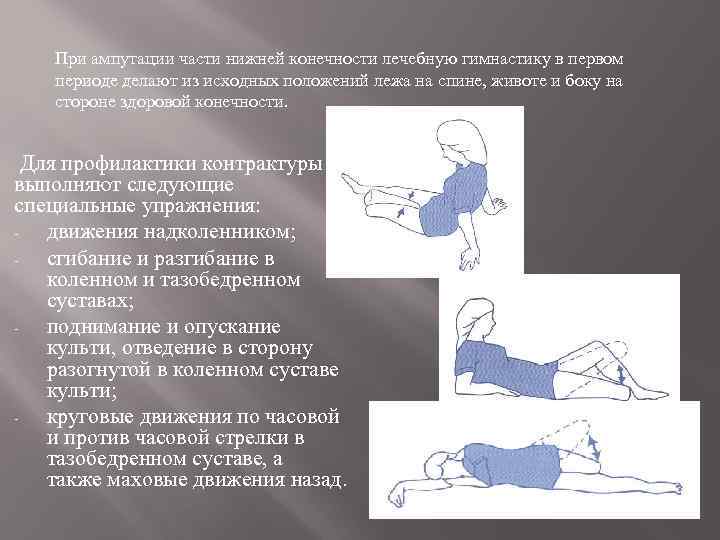 При ампутации части нижней конечности лечебную гимнастику в первом периоде делают из исходных положений лежа на спине, животе и боку на стороне здоровой конечности.

Для профилактики контрактуры выполняют следующие специальные упражнения:

- движения надколенником;
- сгибание и разгибание в коленном и тазобедренном суставах;
- поднимание и опускание культи, отведение в сторону разогнутой в коленном суставе культи;
- круговые движения по часовой и против часовой стрелки в тазобедренном суставе, а также маховые движения назад.