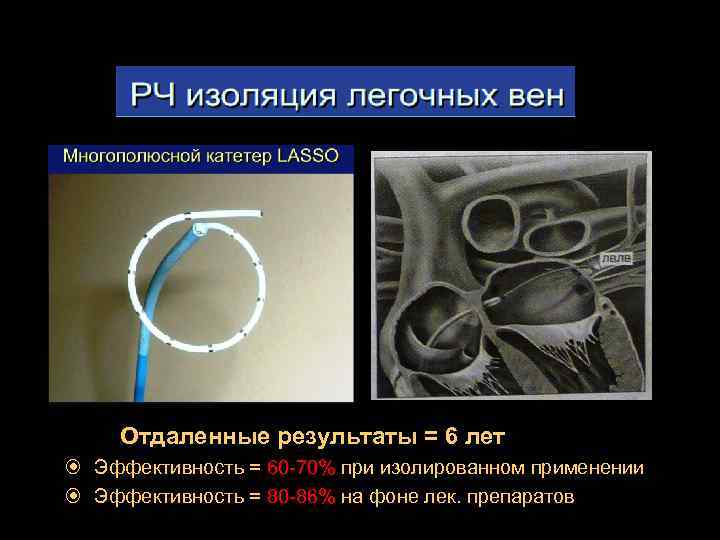 РЧ изоляция легочных вен

Многополюсной катетер LASSO

ЛВЛВ

Отдаленные результаты = 6 лет

Эффективность = 60-70% при изолированном применении

Эффективность = 80-86% на фоне лек. препаратов