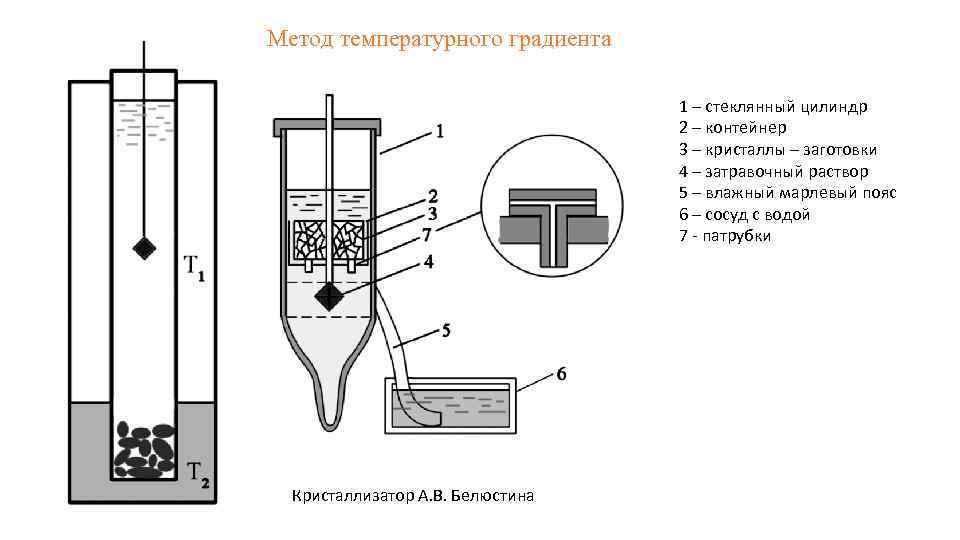 Метод температурного градиента

$T_1$

$T_2$

1

2

3

7

4

5

6

1 – стеклянный цилиндр
2 – контейнер
3 – кристаллы – заготовки
4 – затравочный раствор
5 – влажный марлевый пояс
6 – сосуд с водой
7 - патрубки

Кристаллизатор А.В. Белюстина