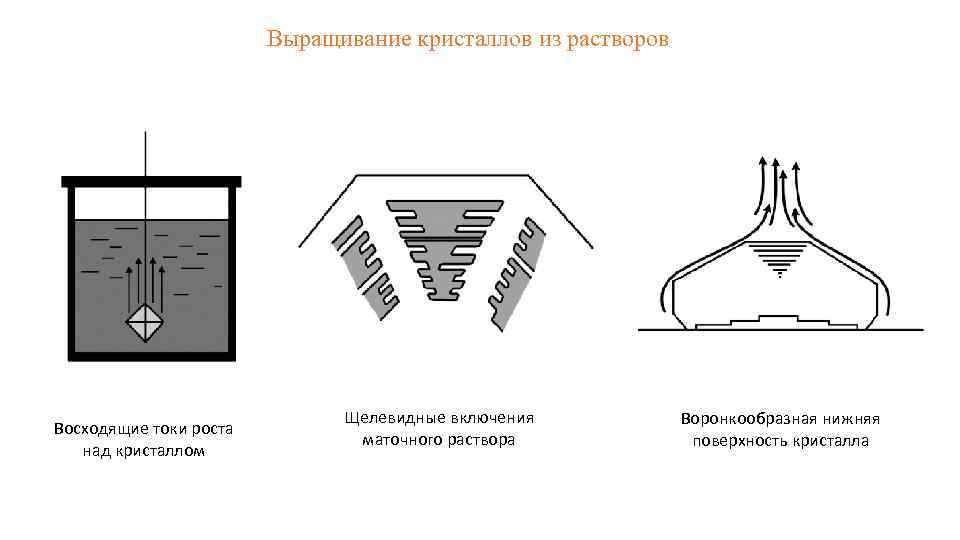 Выращивание кристаллов из растворов

Восходящие токи роста над кристаллом

Щелевидные включения маточного раствора

Воронкообразная нижняя поверхность кристалла