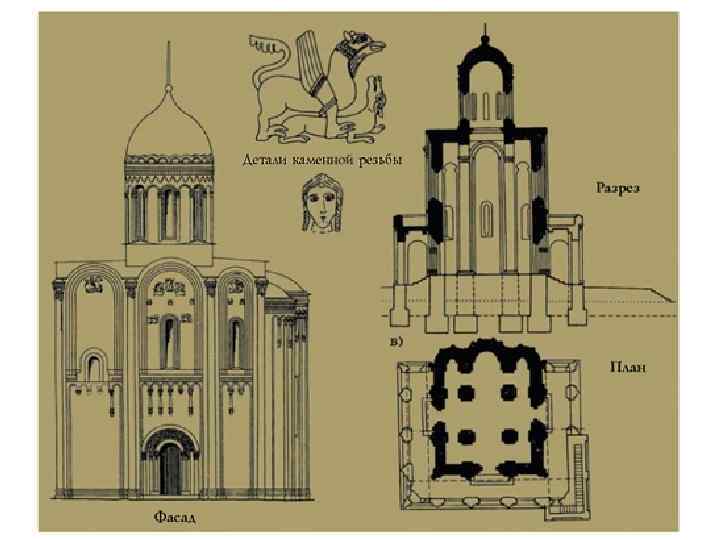 Детали каменной резьбы

Разрез

в)

План

Фасад