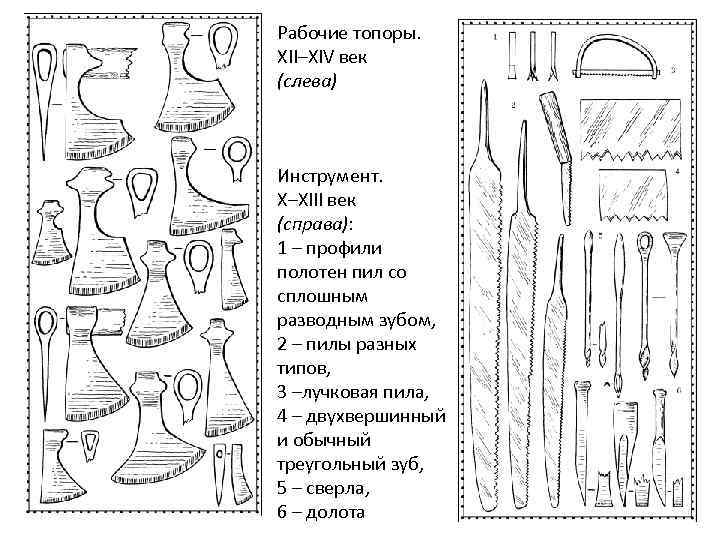 Рабочие топоры. XII–XIV век (слева)

Инструмент. X–XIII век (справа):
1 – профили полотен пил со сплошным разводным зубом,
2 – пилы разных типов,
3 –лучковая пила,
4 – двухвершинный и обычный треугольный зуб,
5 – сверла,
6 – долота

1
2
3
4
5
6