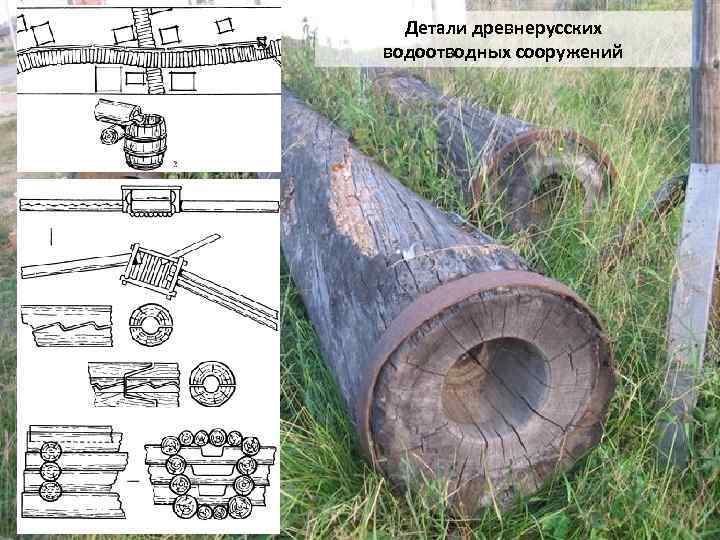 Детали древнерусских водоотводных сооружений