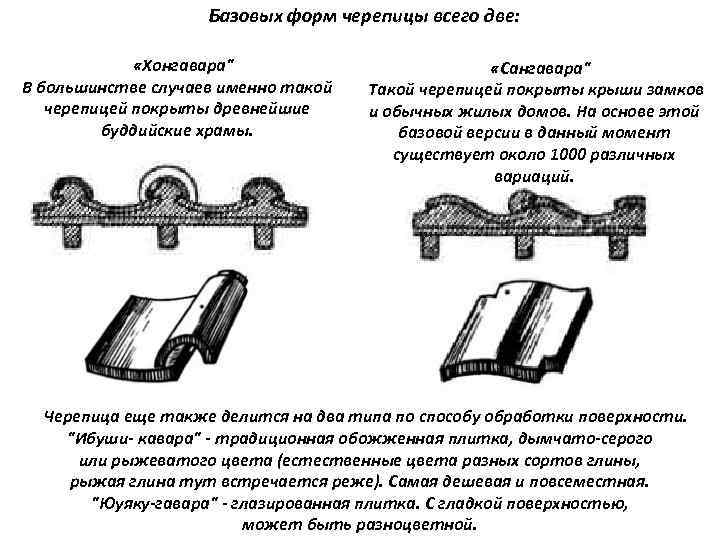 Базовых форм черепицы всего две:

«Хонгавара"
В большинстве случаев именно такой черепицей покрыты древнейшие буддийские храмы.

«Сангавара"
Такой черепицей покрыты крыши замков и обычных жилых домов. На основе этой базовой версии в данный момент существует около 1000 различных вариаций.

Черепица еще также делится на два типа по способу обработки поверхности.
"Ибуши- кавара" - традиционная обожженная плитка, дымчато-серого или рыжеватого цвета (естественные цвета разных сортов глины, рыжая глина тут встречается реже). Самая дешевая и повсеместная.
"Юуяку-гавара" - глазированная плитка. С гладкой поверхностью, может быть разноцветной.