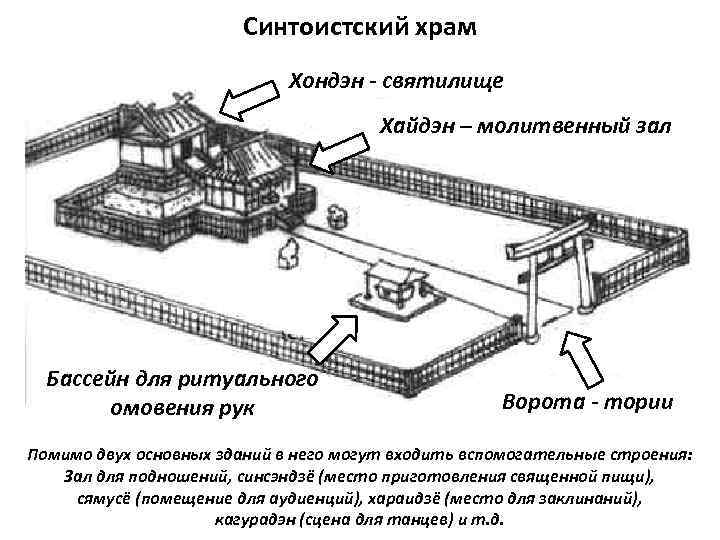 Синтоистский храм

Хондэн - святилище

Хайдэн – молитвенный зал

Бассейн для ритуального омовения рук

Ворота - тории

Помимо двух основных зданий в него могут входить вспомогательные строения: Зал для подношений, синсэндзё (место приготовления священной пищи), сямусё (помещение для аудиенций), хараидзё (место для заклинаний), кагурадэн (сцена для танцев) и т.д.