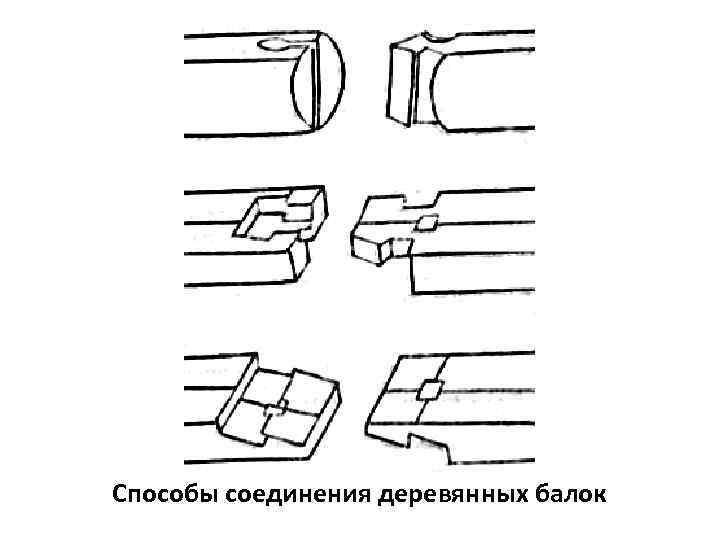 Способы соединения деревянных балок