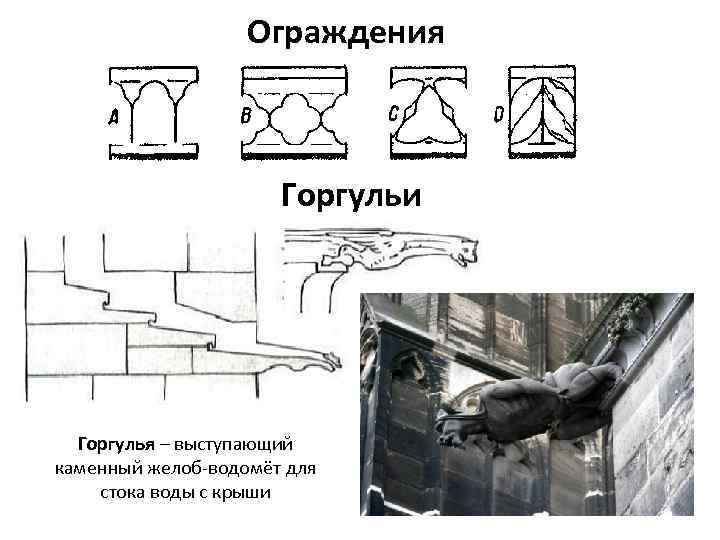 Ограждения

A B C D

Горгульи

Горгулья – выступающий каменный желоб-водомёт для стока воды с крыши