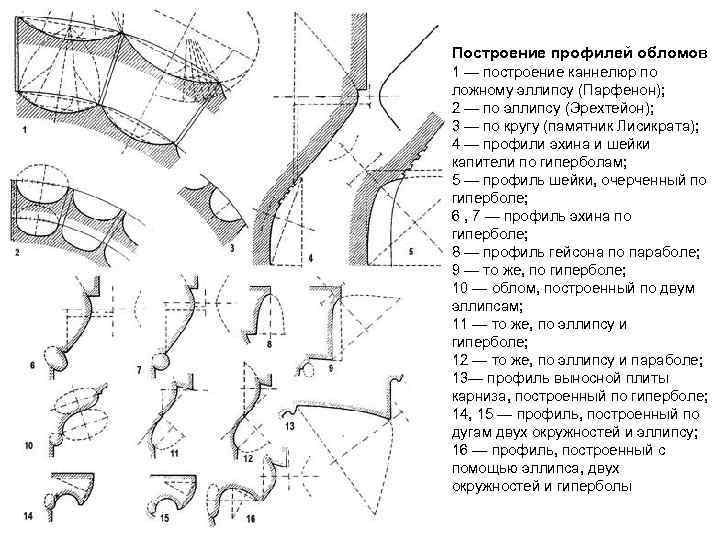 1

2

3

4

5

6

7

8

9

10

11

12

13

14

15

16

Построение профилей обломов
1 — построение каннелюр по ложному эллипсу (Парфенон);
2 — по эллипсу (Эрехтейон);
3 — по кругу (памятник Лисикрата);
4 — профили эхина и шейки капители по гиперболам;
5 — профиль шейки, очерченный по гиперболе;
6 , 7 — профиль эхина по гиперболе;
8 — профиль гейсона по параболе;
9 — то же, по гиперболе;
10 — облом, построенный по двум эллипсам;
11 — то же, по эллипсу и гиперболе;
12 — то же, по эллипсу и параболе;
13— профиль выносной плиты карниза, построенный по гиперболе;
14, 15 — профиль, построенный по дугам двух окружностей и эллипсу;
16 — профиль, построенный с помощью эллипса, двух окружностей и гиперболы